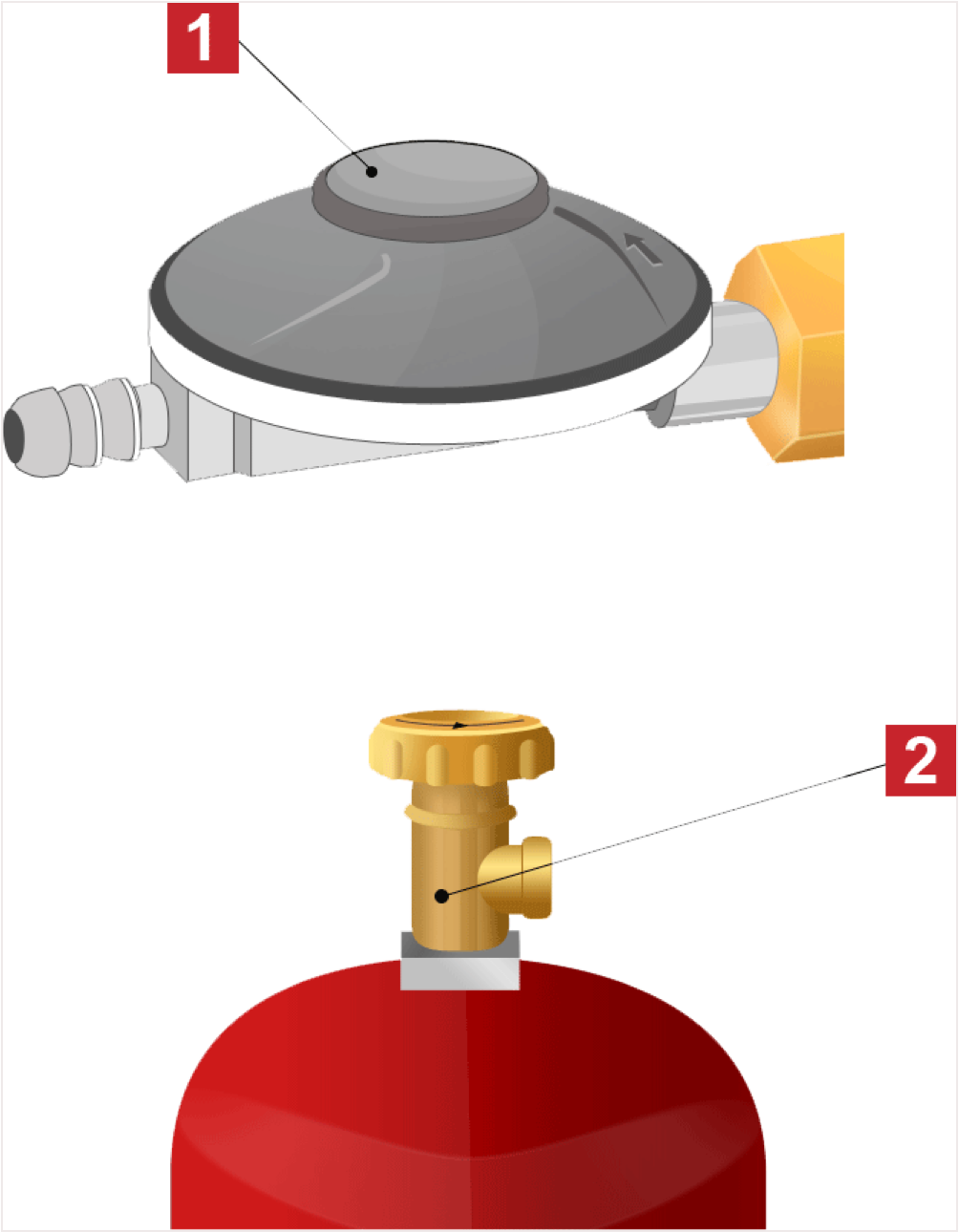 1

2